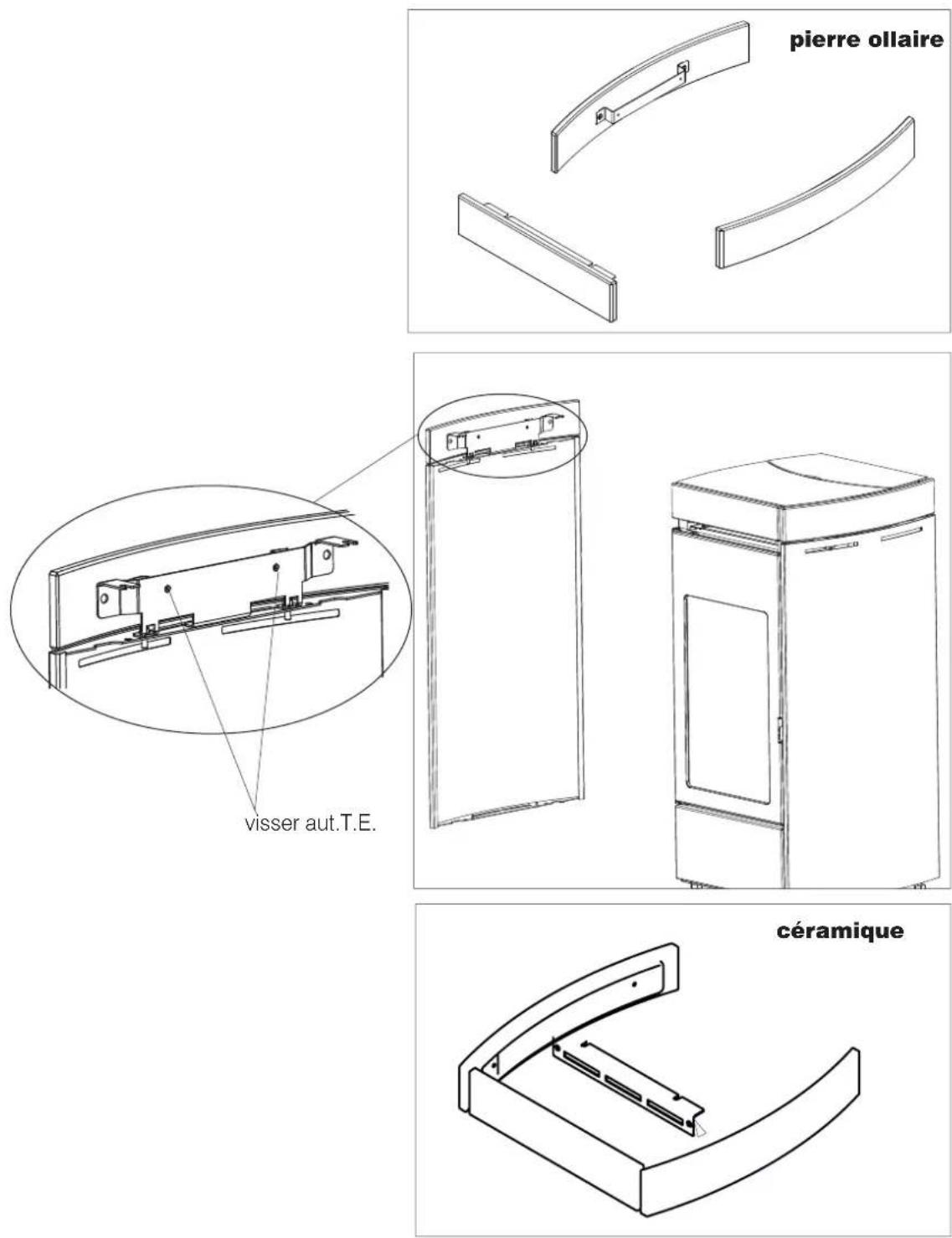 pierre ollaire

visser aut.T.E.

céramique