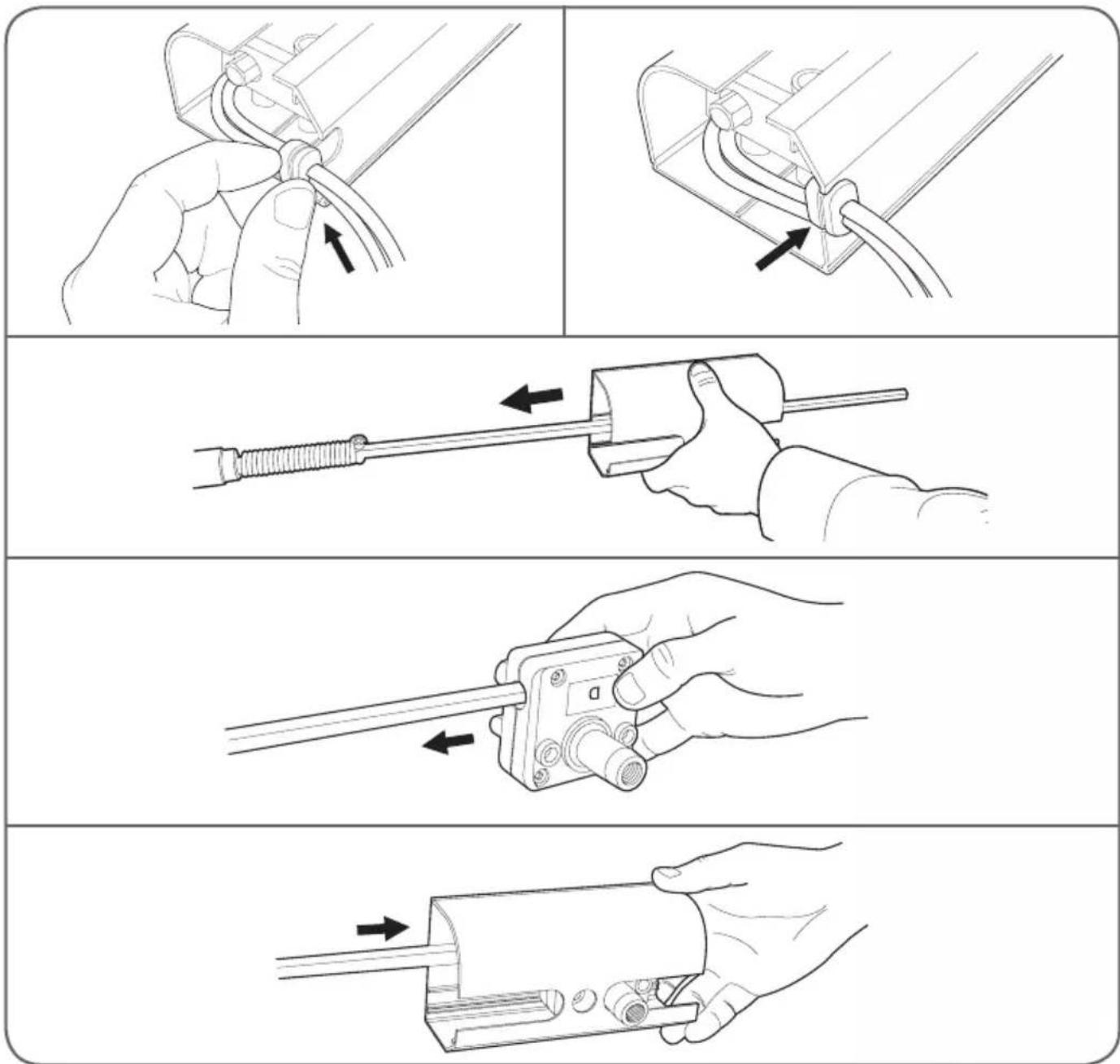 D