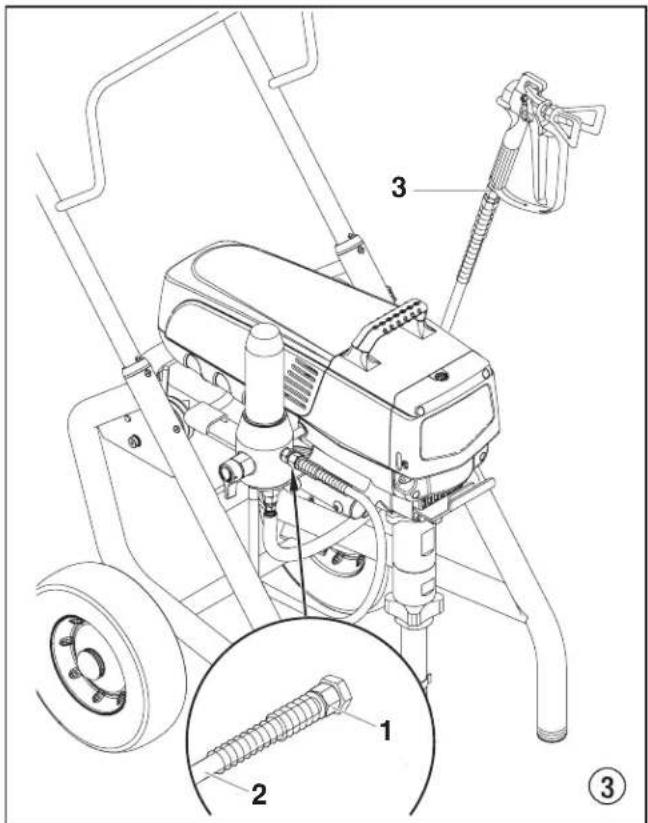 3

1

2

3