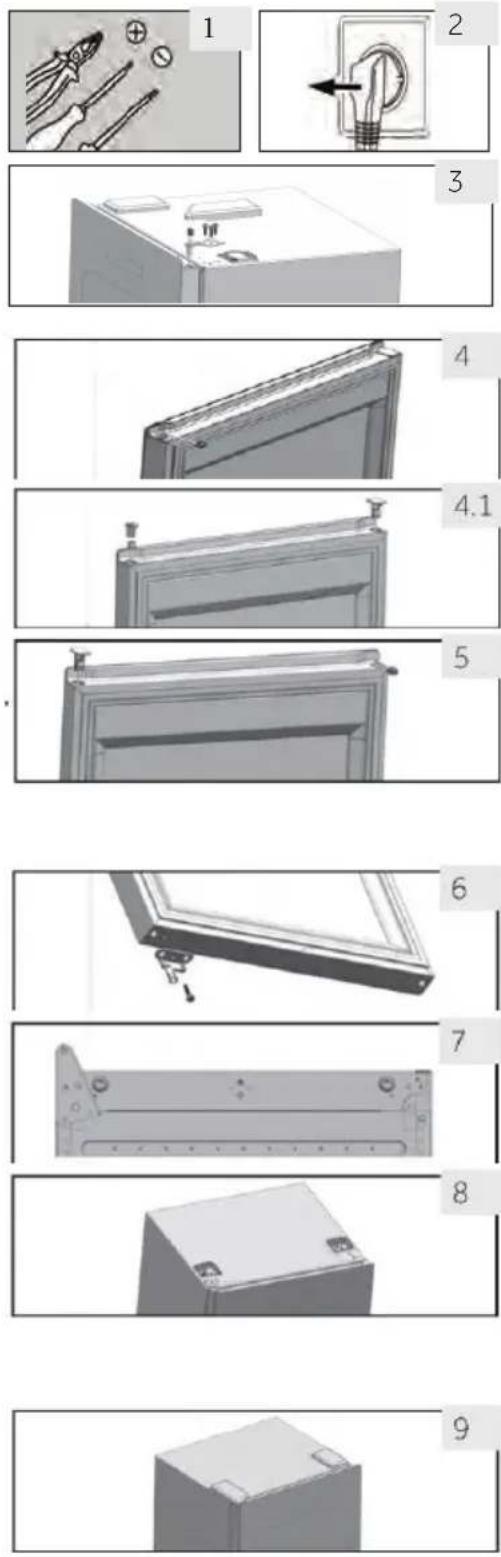 1

2

3

4

4.1

5

6

7

8

9