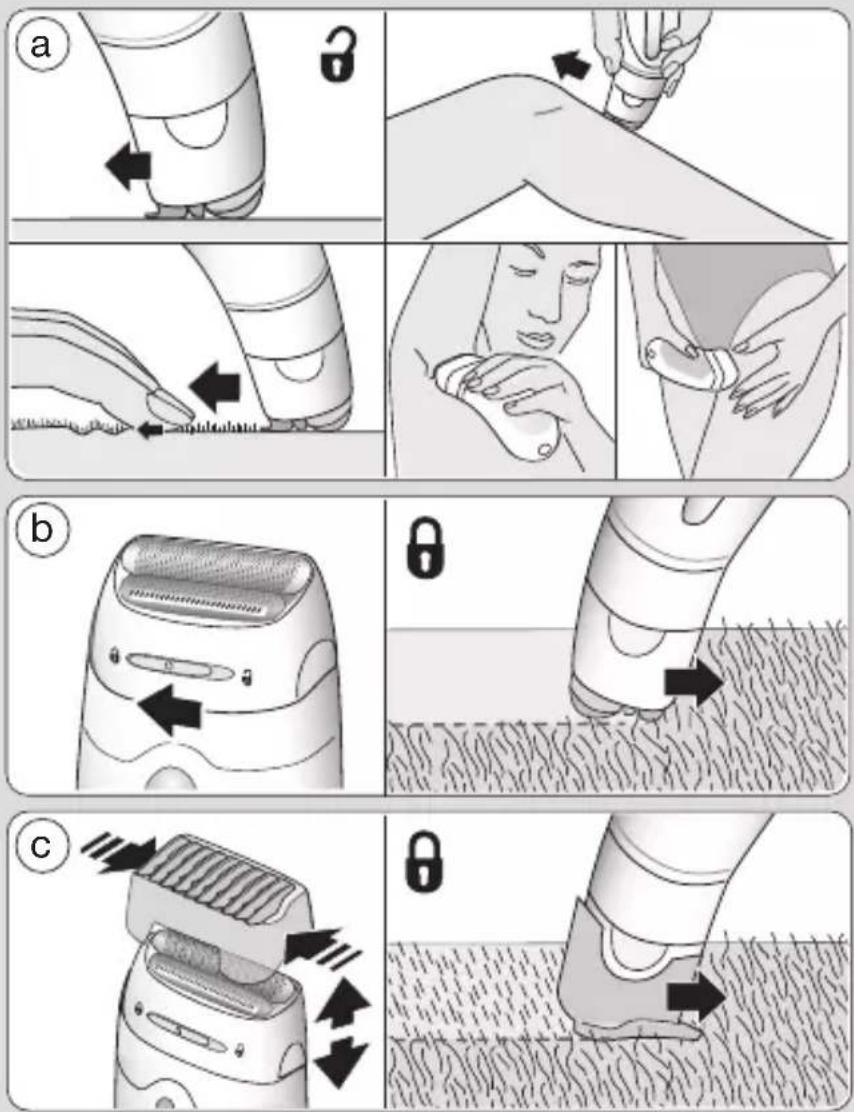 a

b

c