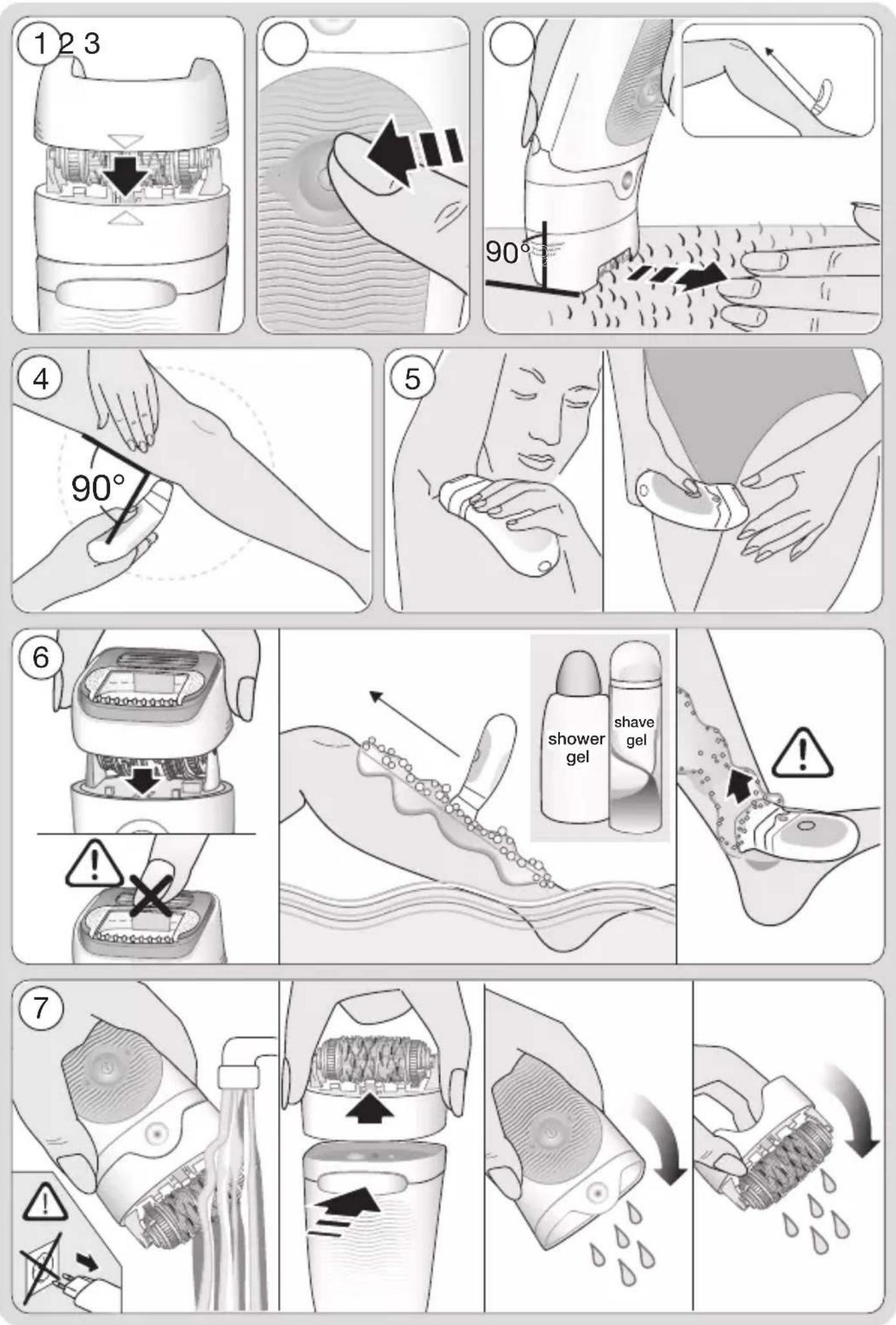 1 2 3

90°

4

90°

5

6

shower gel

shave gel

7