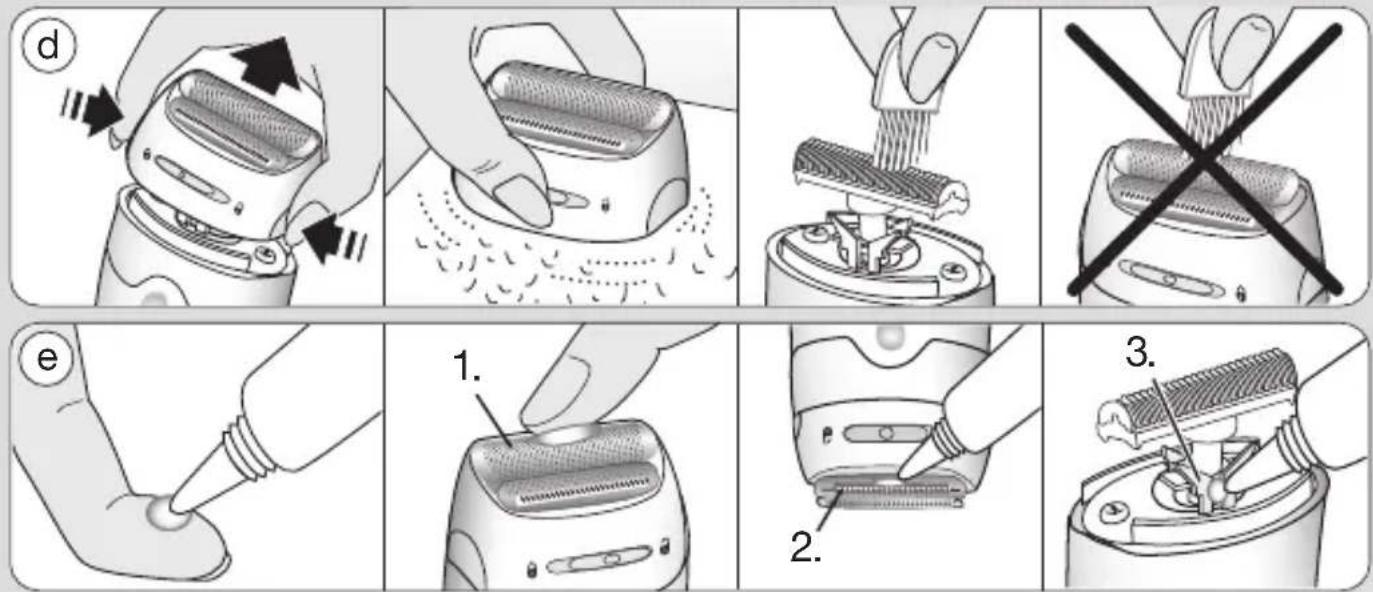 d

e

1.

2.

3.