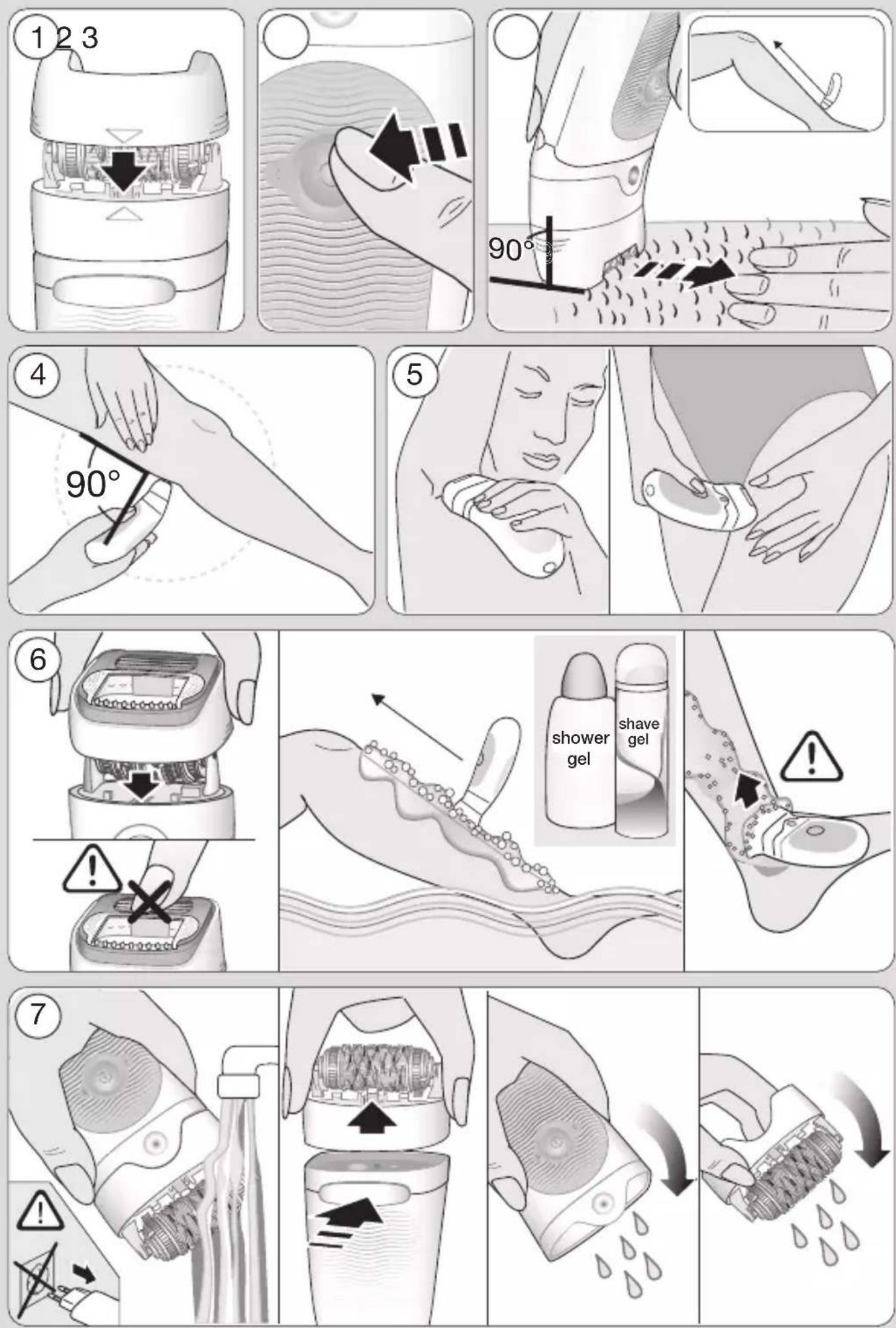 1 2 3

90°

4

90°

5

6

shower gel

shave gel

7