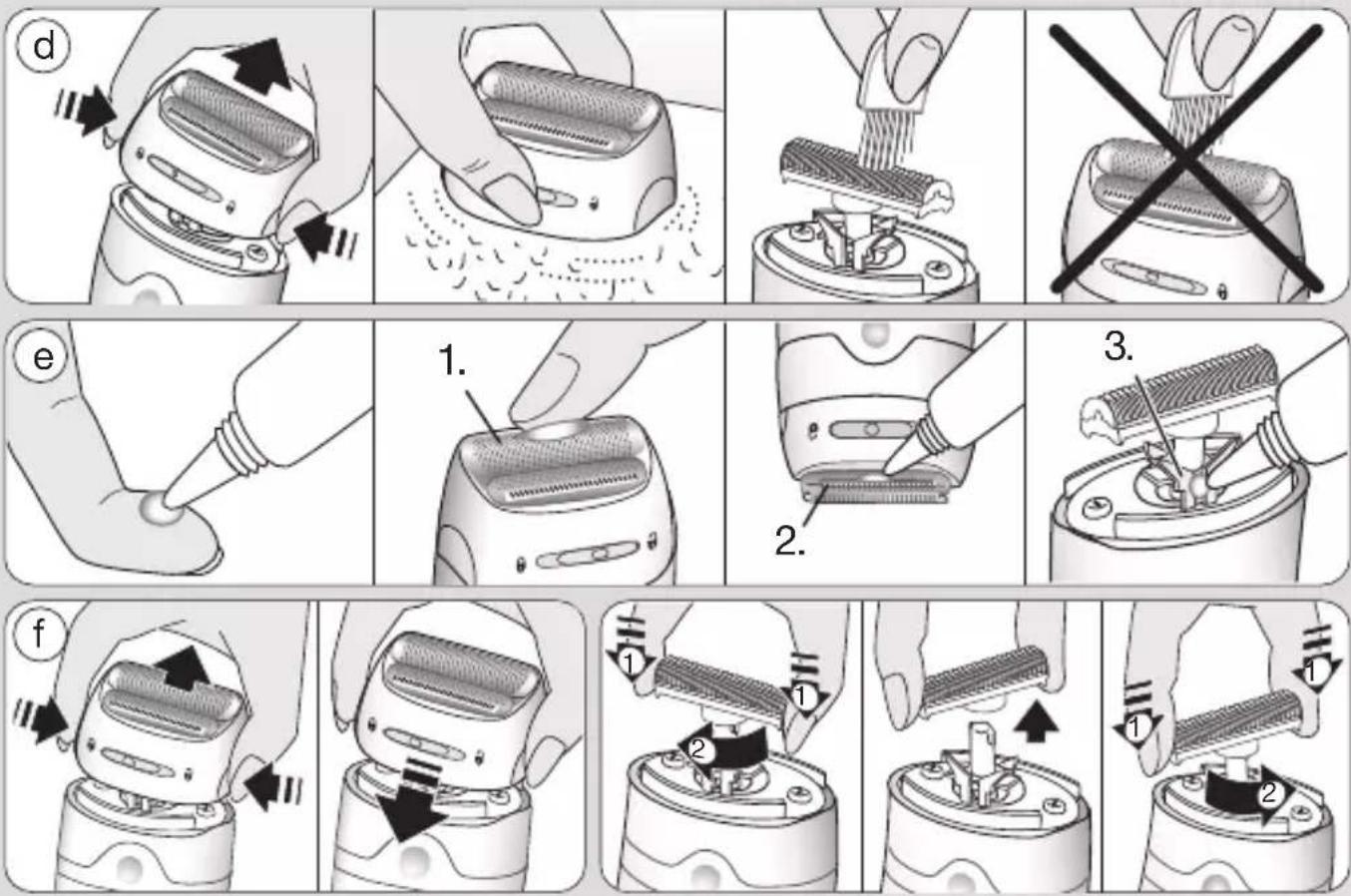 d

e

1.

2.

3.

f

1

1

2

1

1

2