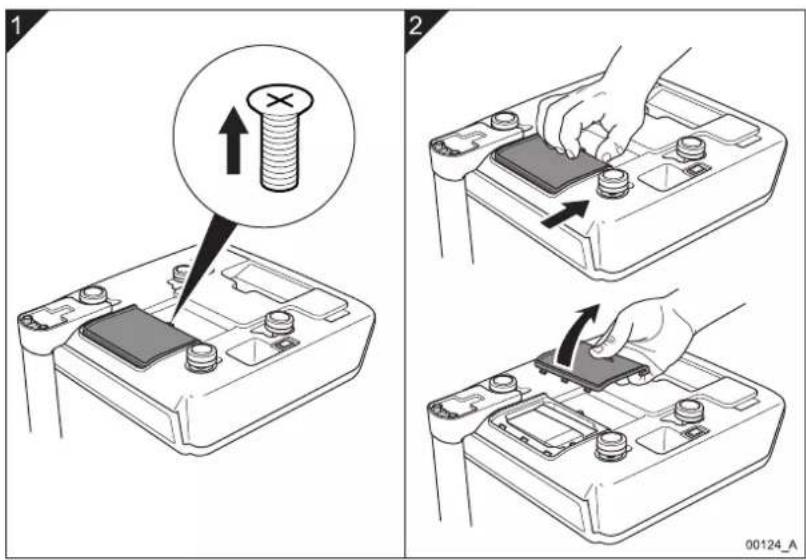 1

2

00124_A