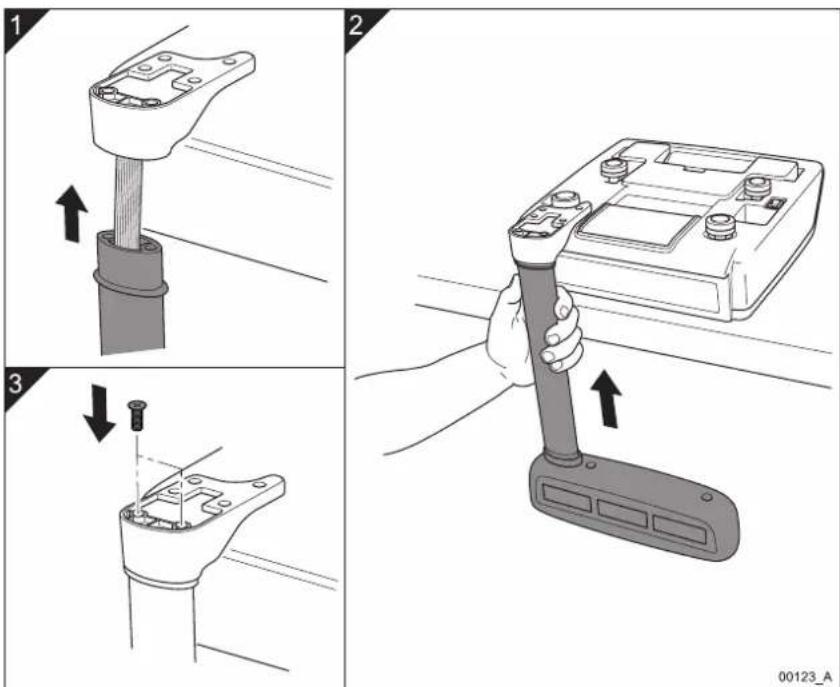 1

2

3

00123_A