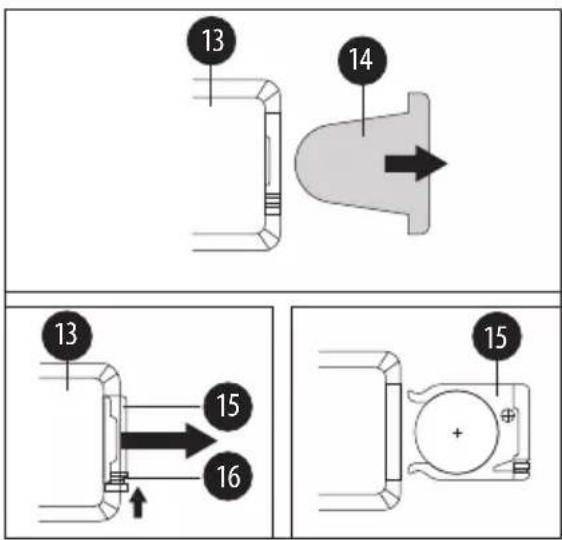 13
14
13
15
16
15
+