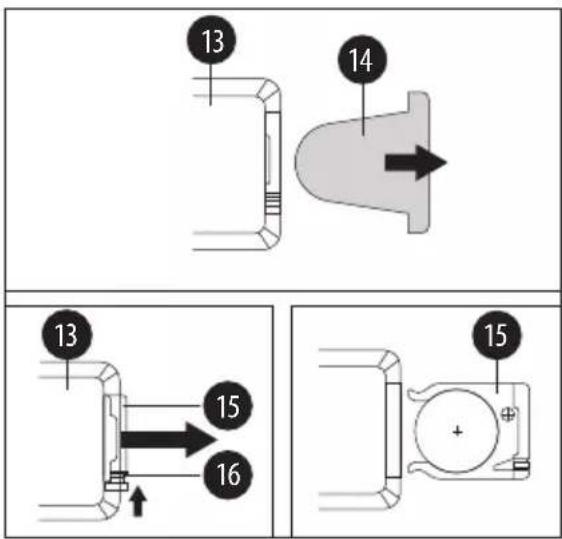 13
14

13
15
16

15
+