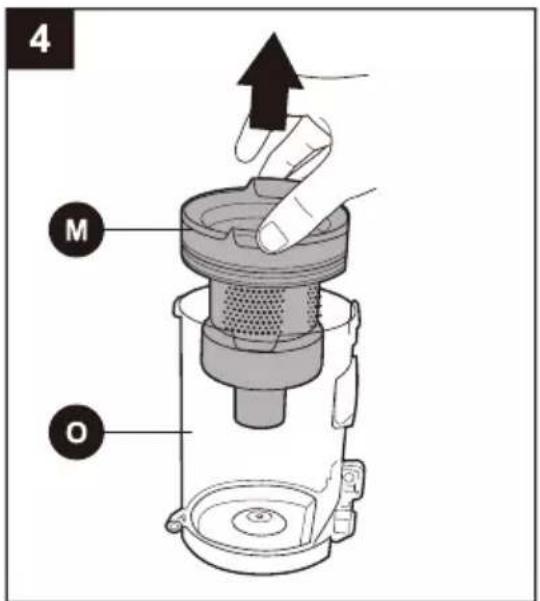 4

M

O