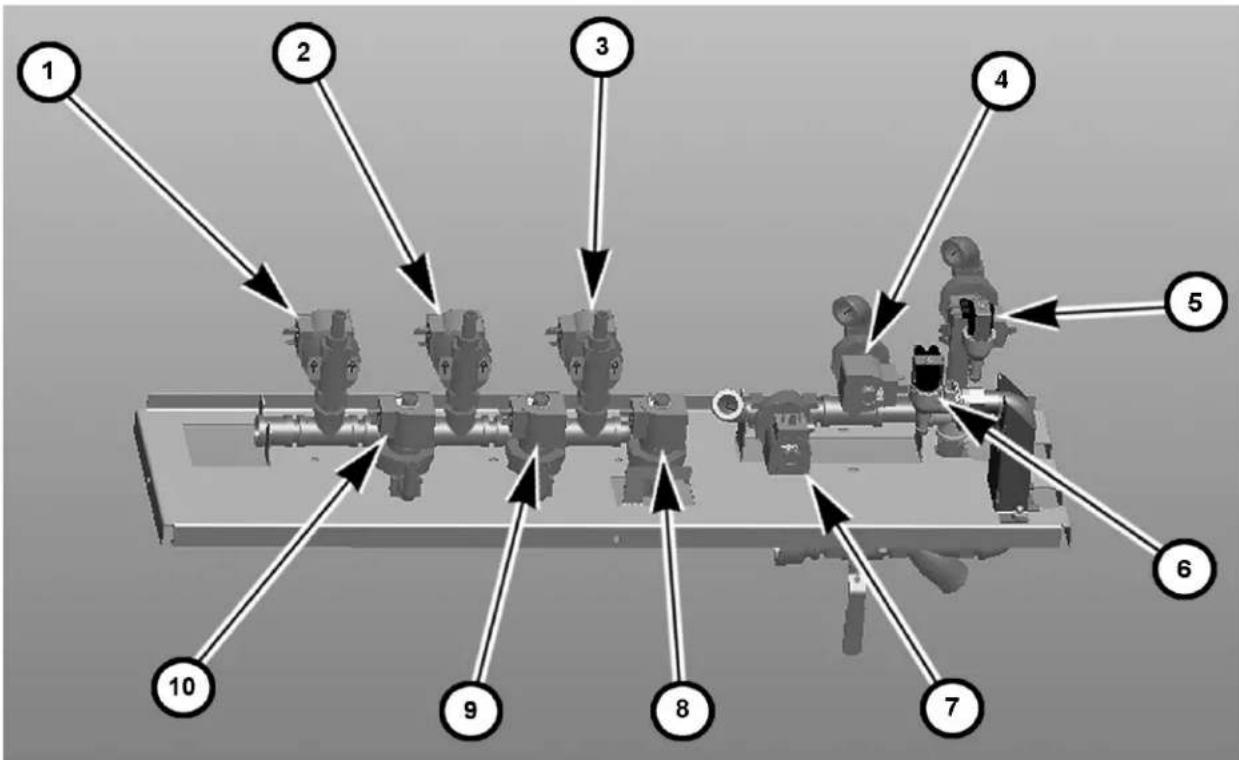 1
2
3
4
5
6
7
8
9
10