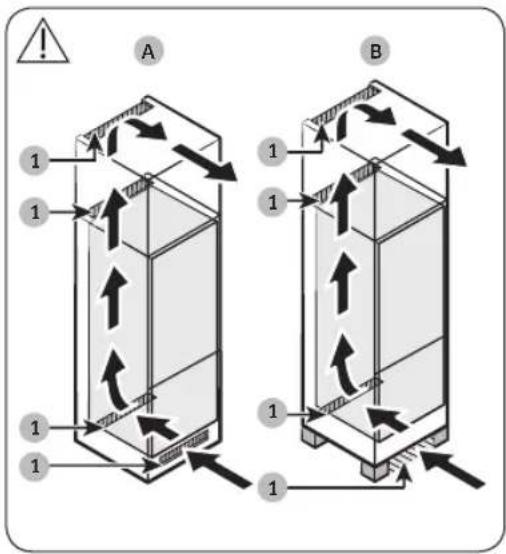 A

B

1

1

1

1

1

1

1

1