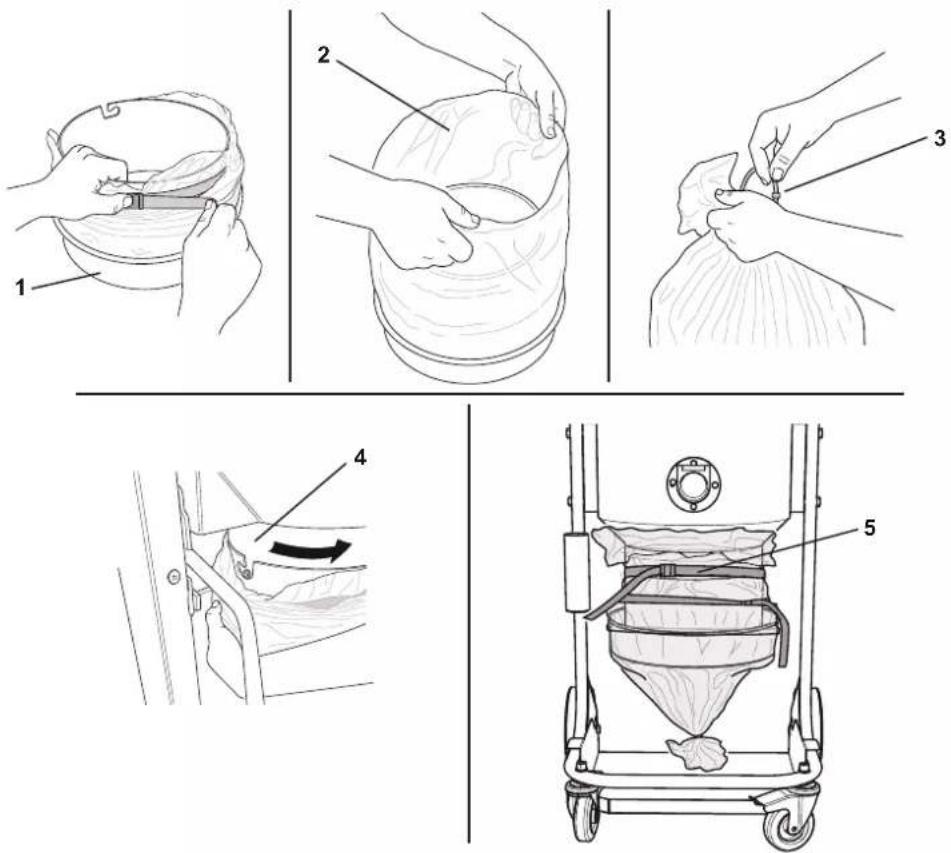 1
2
3
4
5