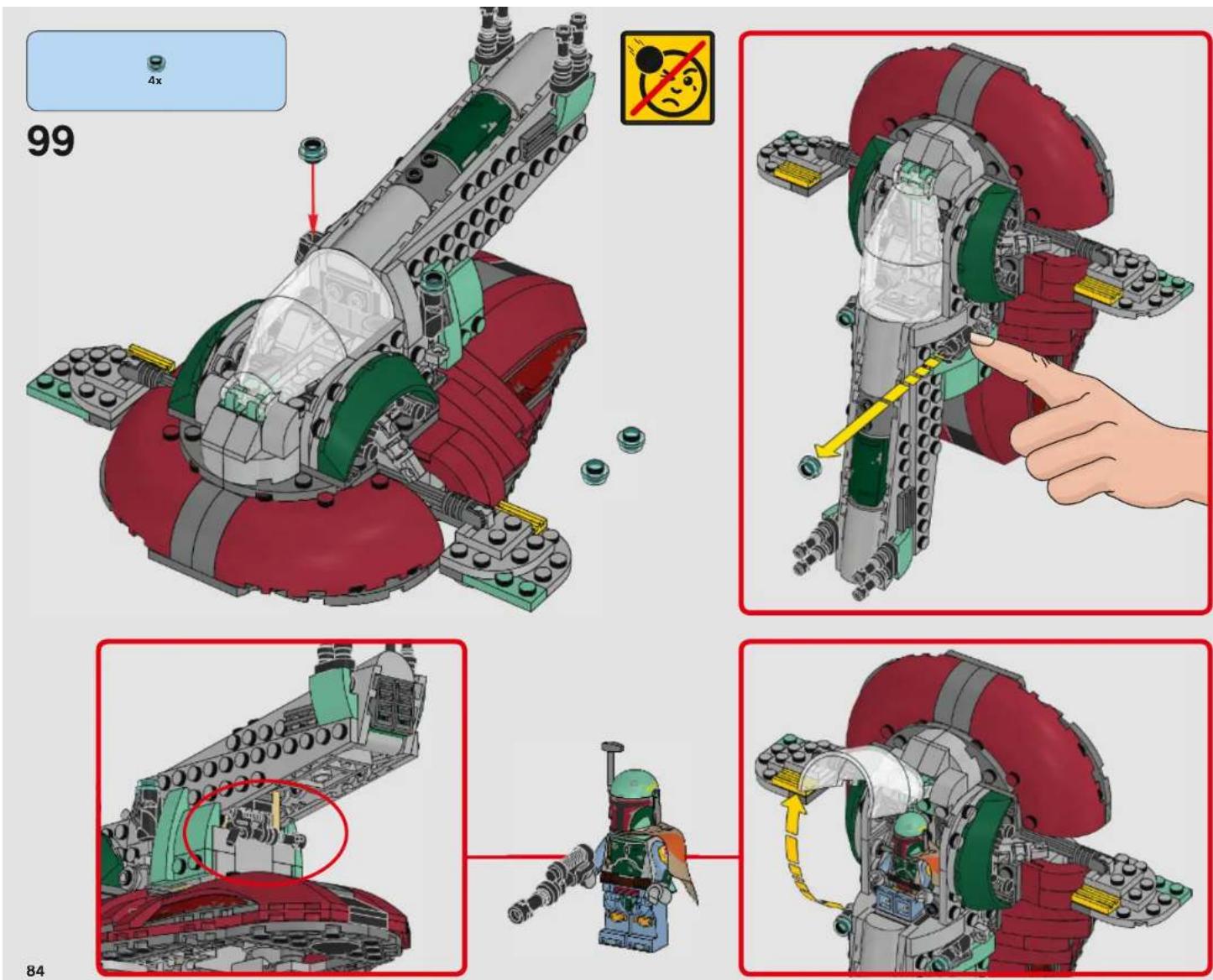 4x

99

84