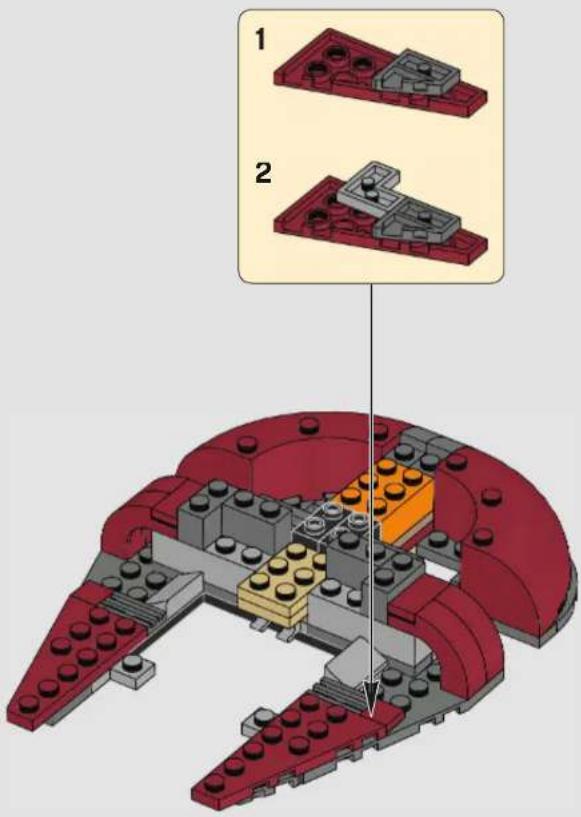 1

2