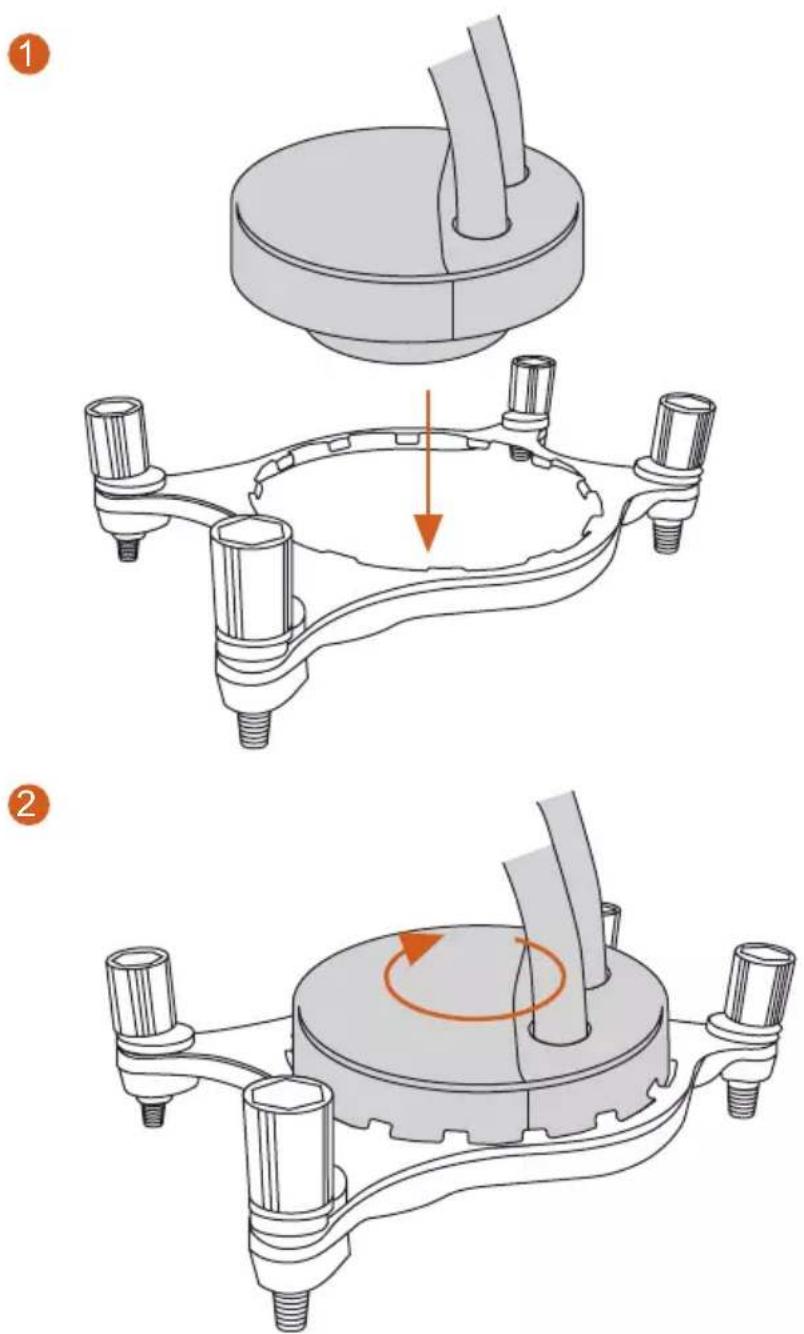 1

2