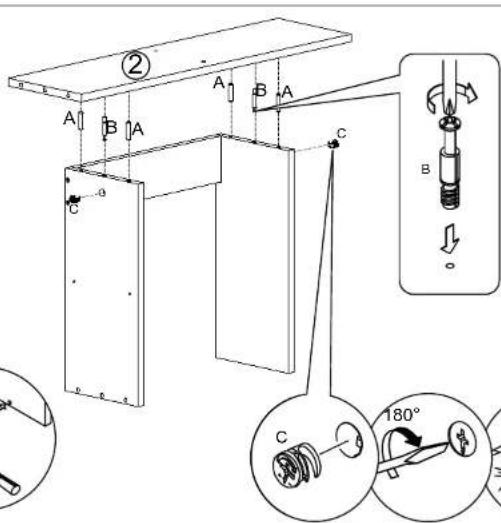 2

A
B
A
A
B
A
C
C
B
C
180°