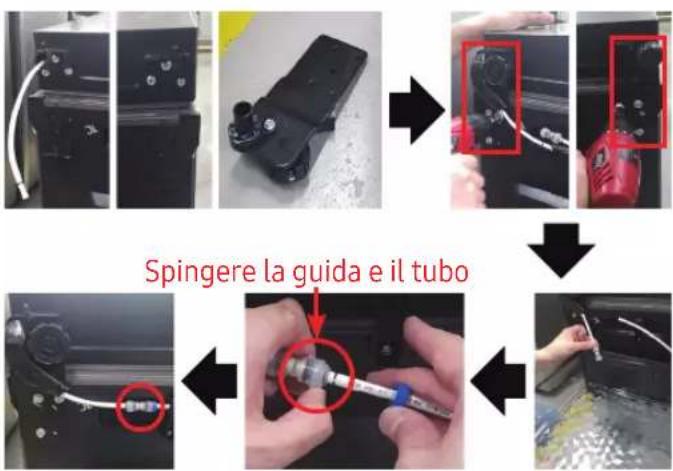 Spingere la guida e il tubo