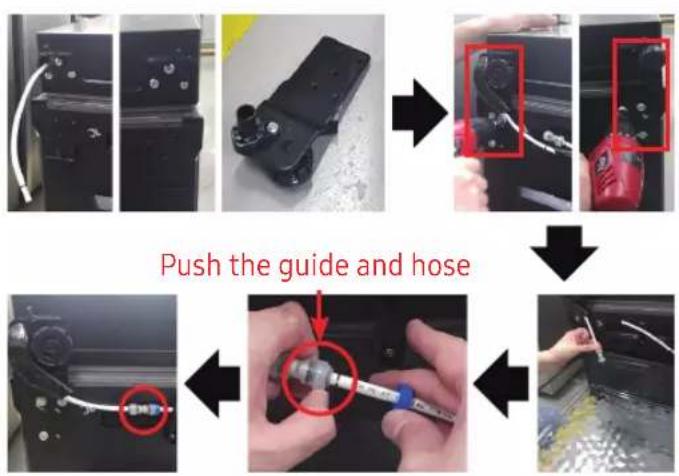 Push the guide and hose