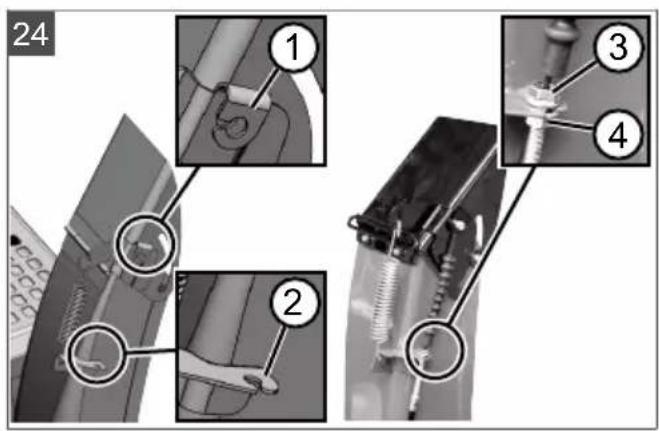 24
1
2
3
4