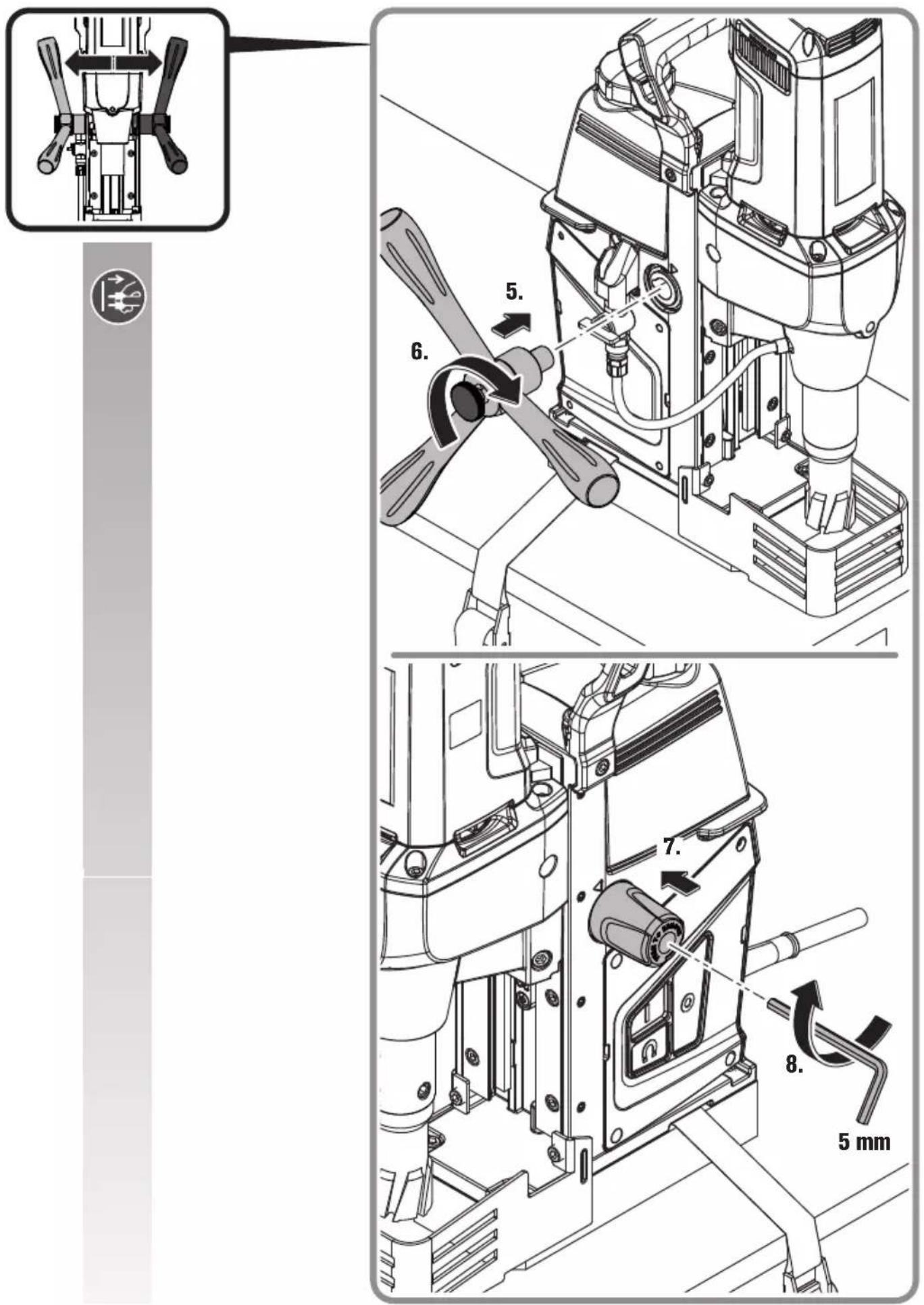 5.

6.

7.

8.

5 mm