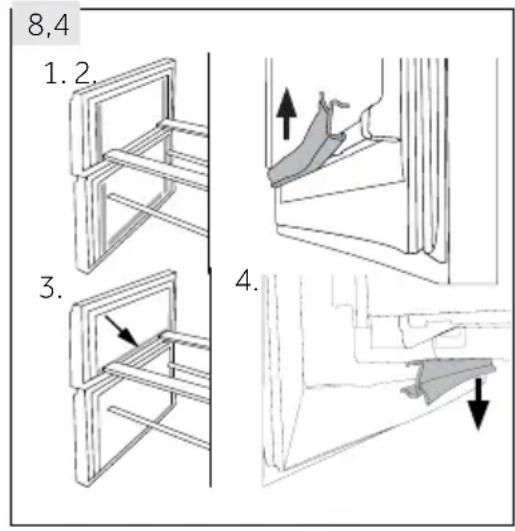 8,4

1. 2.

3.

4.