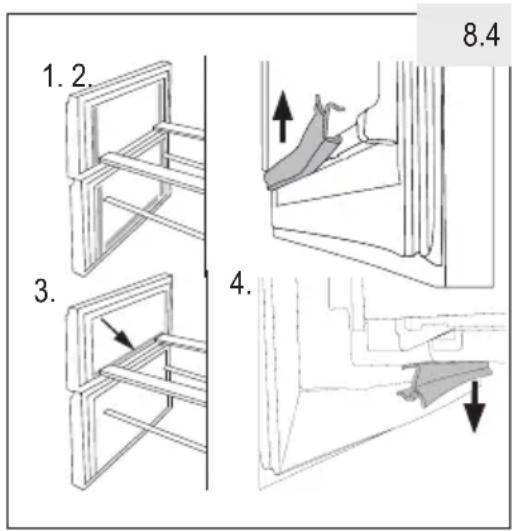 8.4

1. 2.

3.

4.