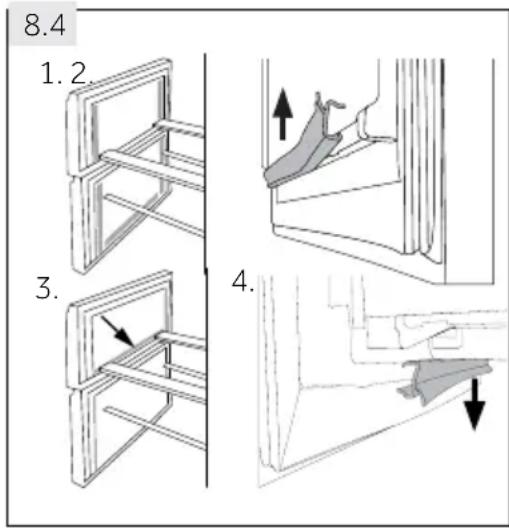 8.4

1. 2.

3.

4.