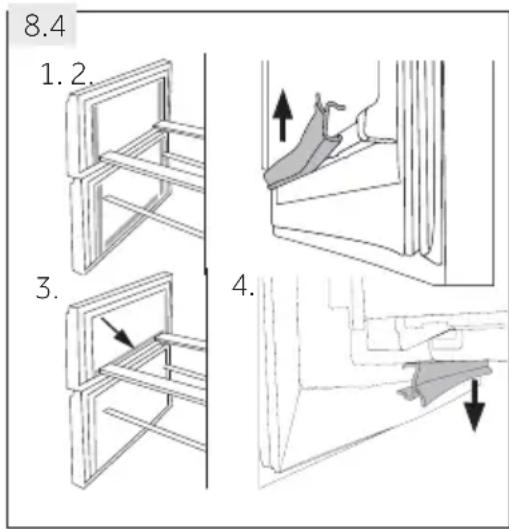 8.4

1. 2.

3.

4.