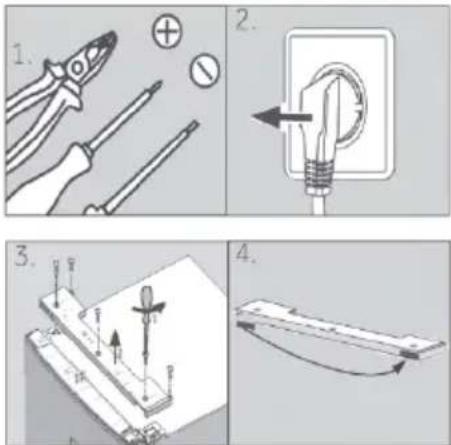 1.

2.

3.

4.