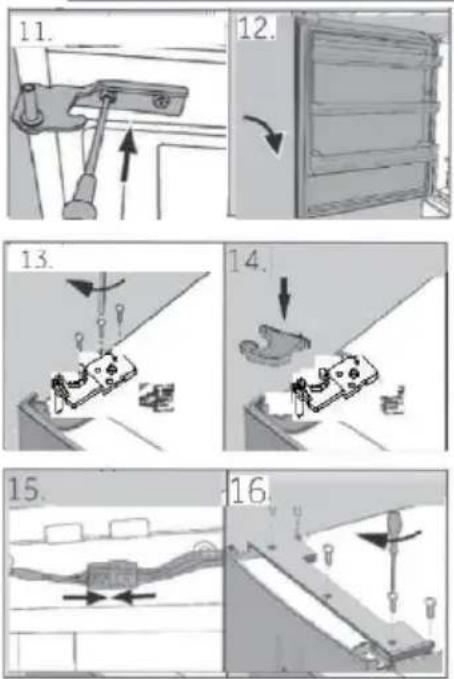 11.

12.

13.

14.

15.

16.