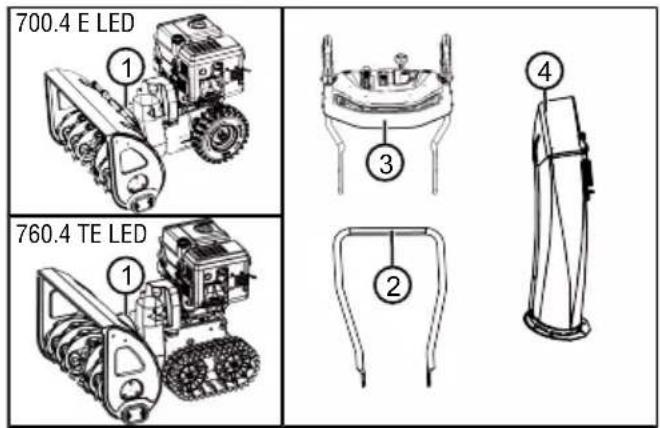 700.4 E LED

1

760.4 TE LED

1

3

2

4