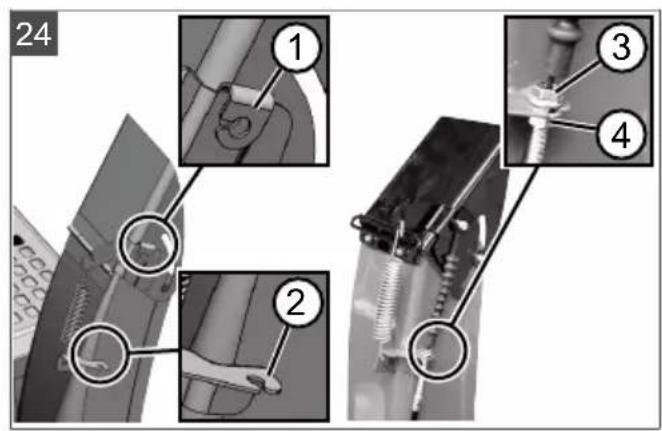 24
1
2
3
4