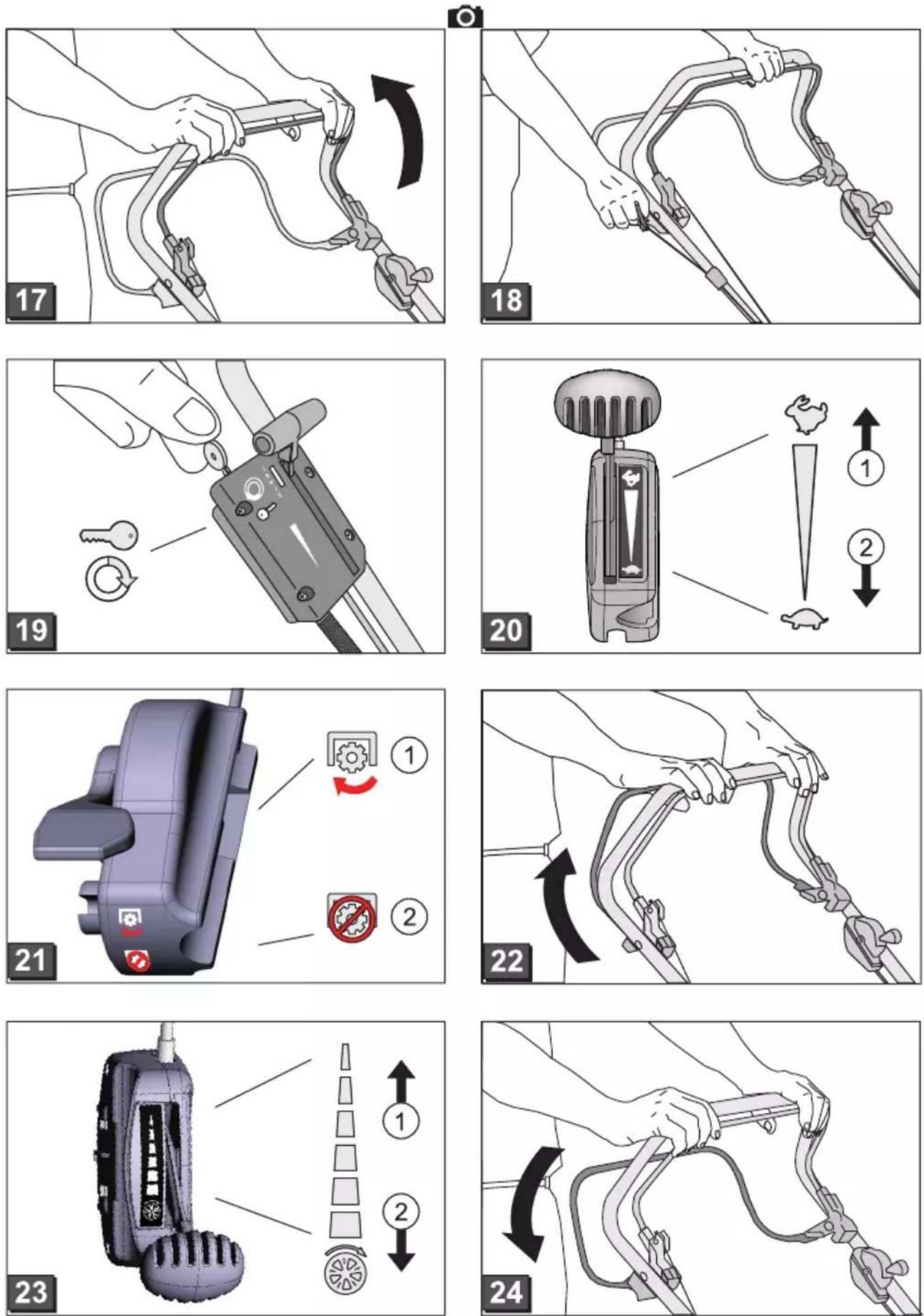 17

18

19

20

1

2

21

1

2

22

23

1

2

24