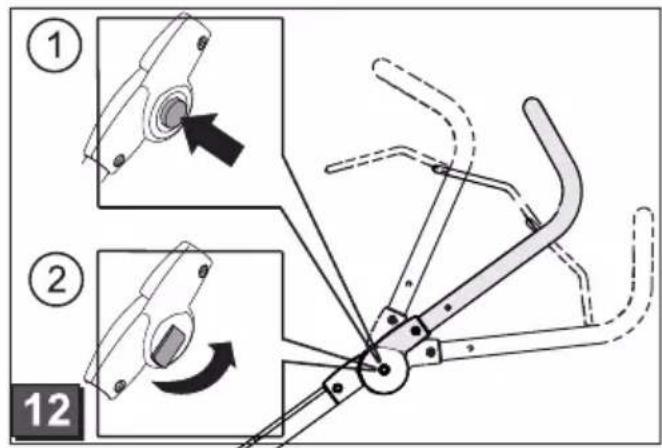 1

2

12