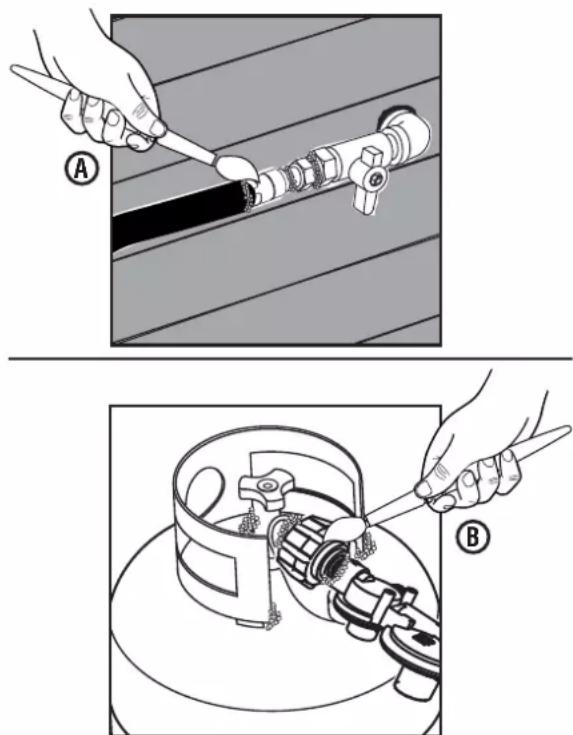 A

B