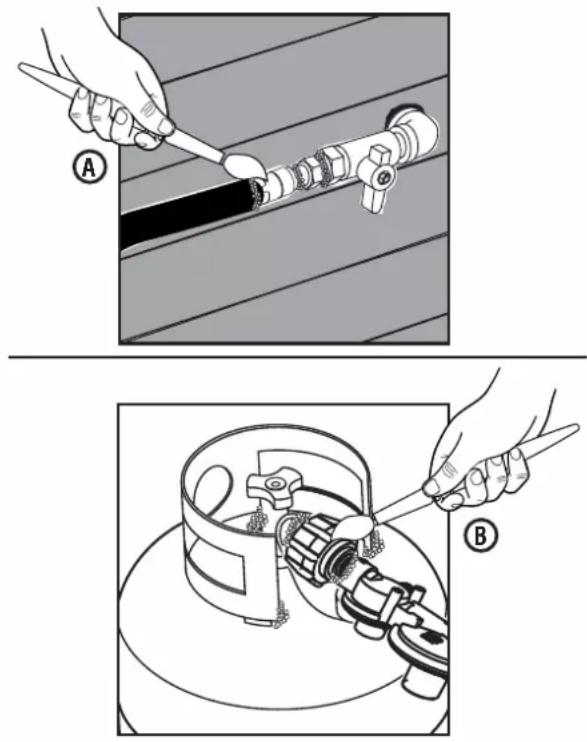 A

B