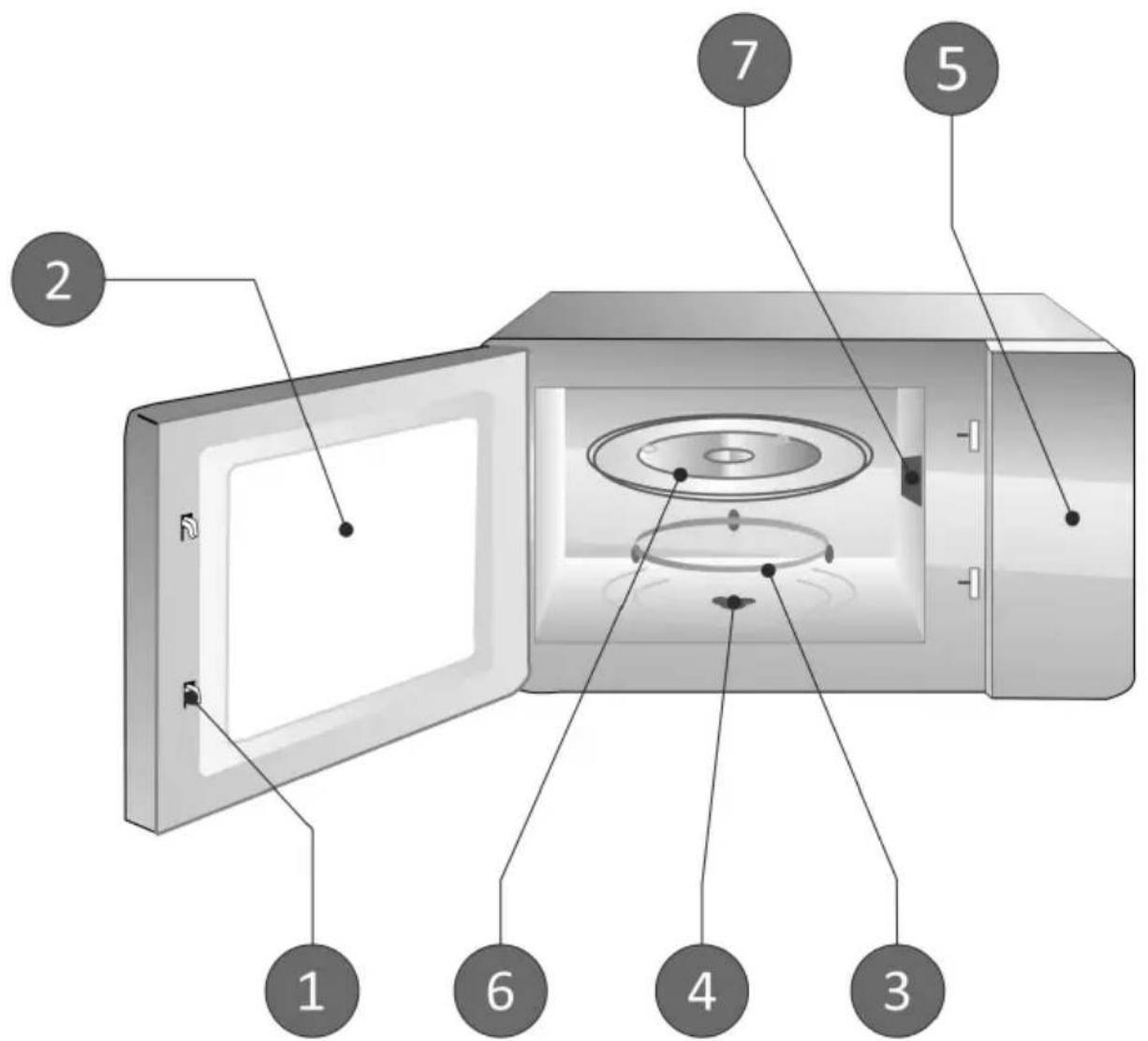 7
5
2
1
6
4
3