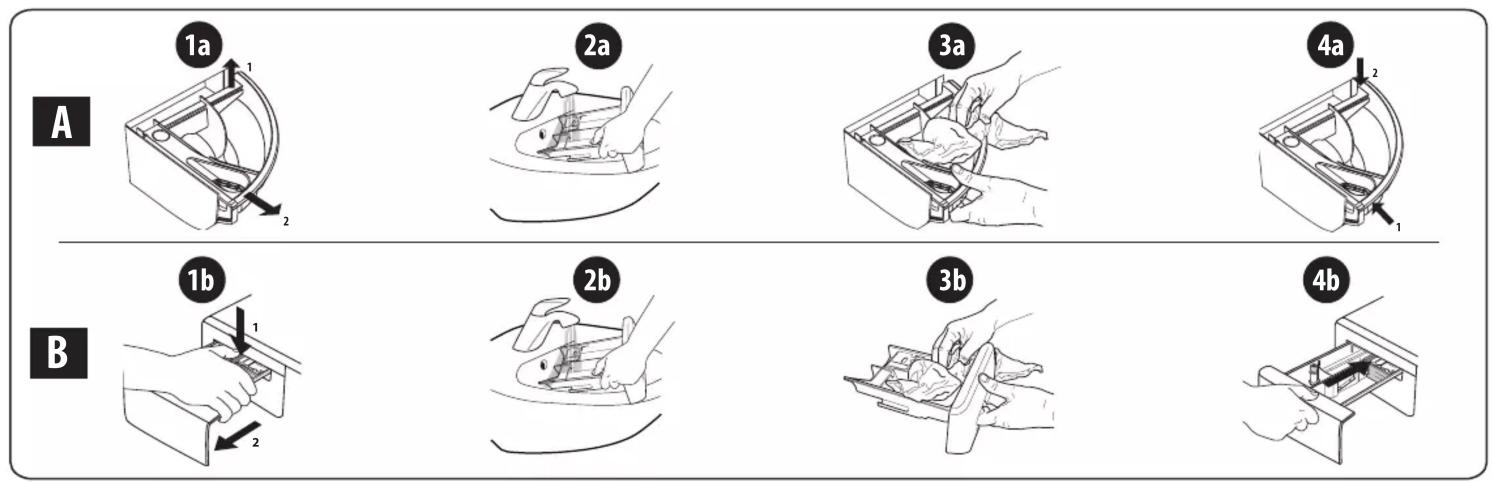 A

1a
1
2

2a

3a

4a
2
1

B

1b
1
2

2b

3b

4b