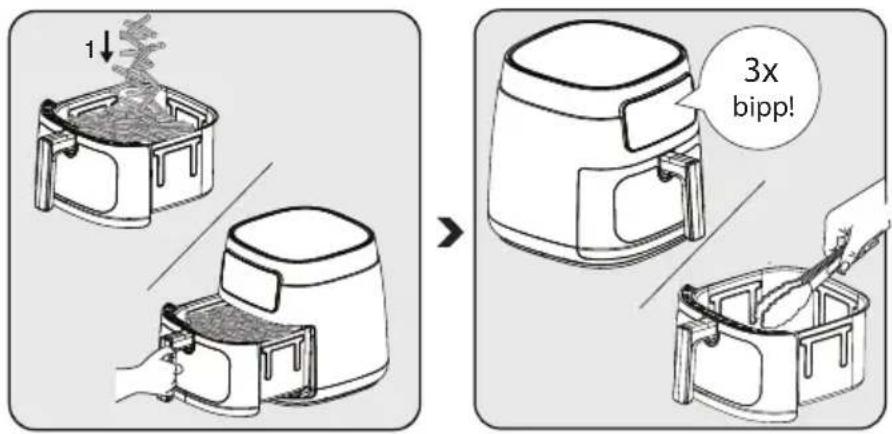 1
3x
bipp!