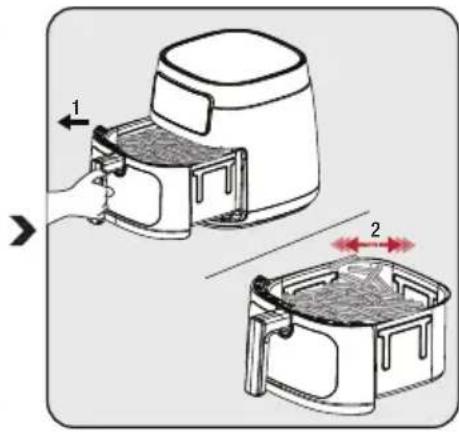 1

2