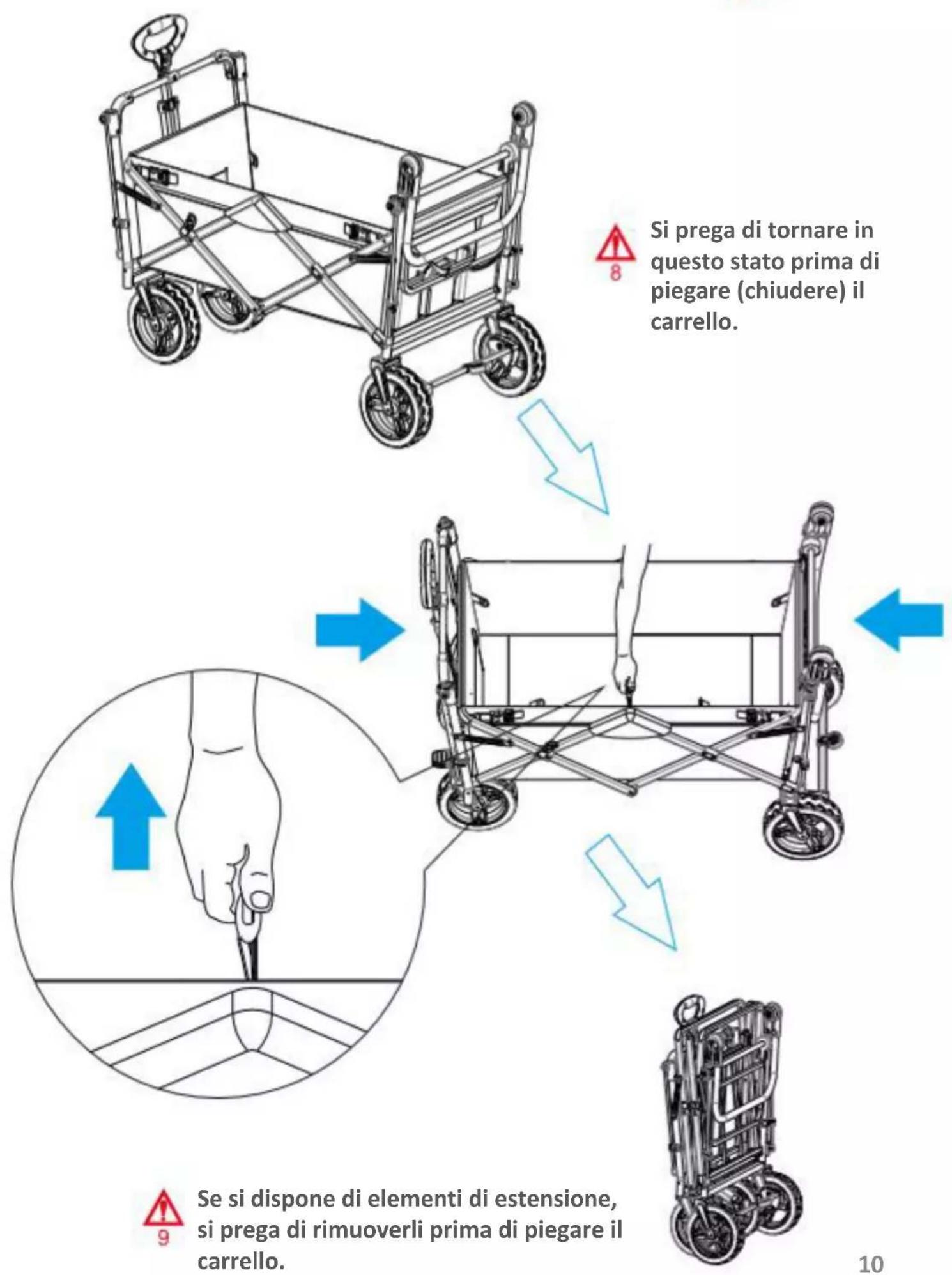 8

Si prega di tornare in questo stato prima di piegare (chiudere) il carrello.

9

Se si dispone di elementi di estensione, si prega di rimuoverli prima di piegare il carrello.

10