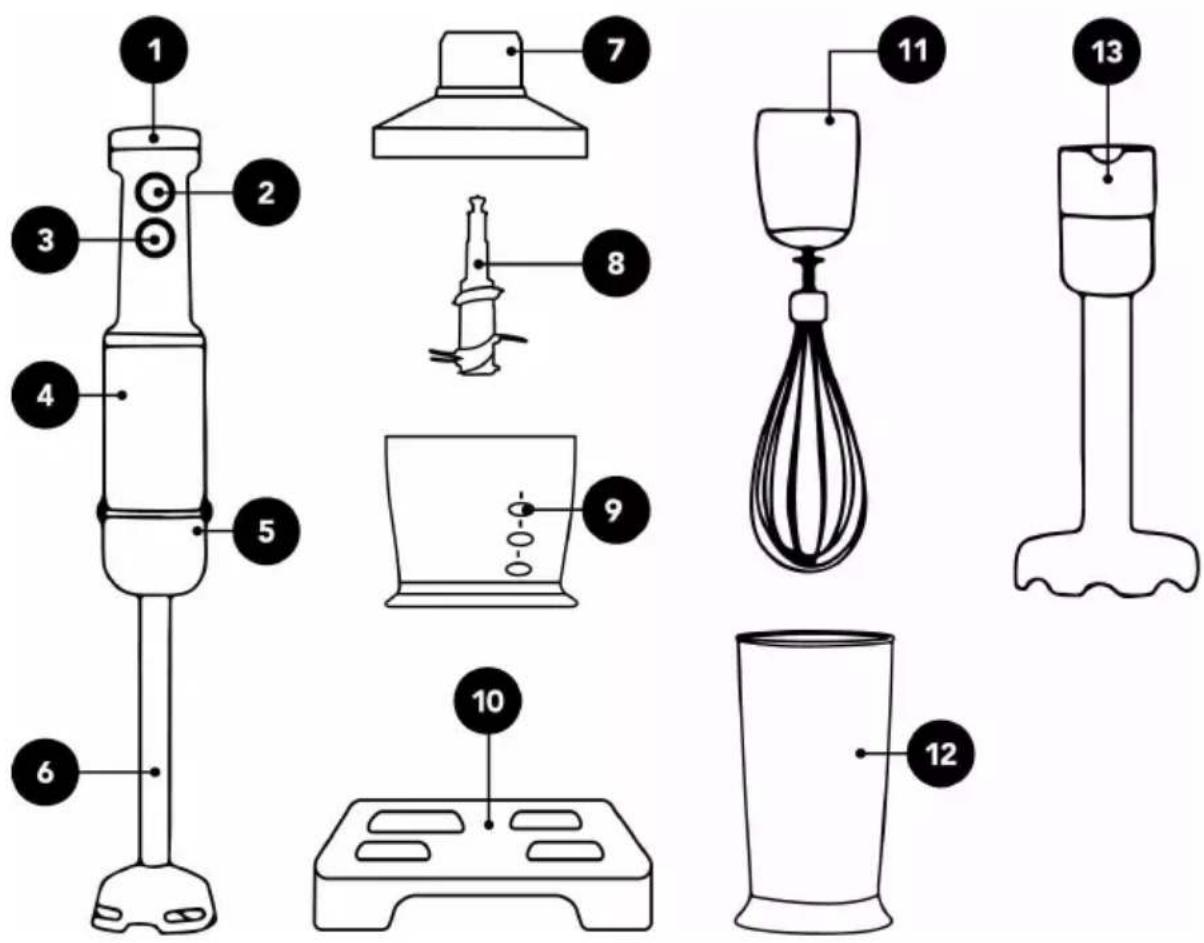 1
2
3
4
5
6
7
8
9
10
11
12
13