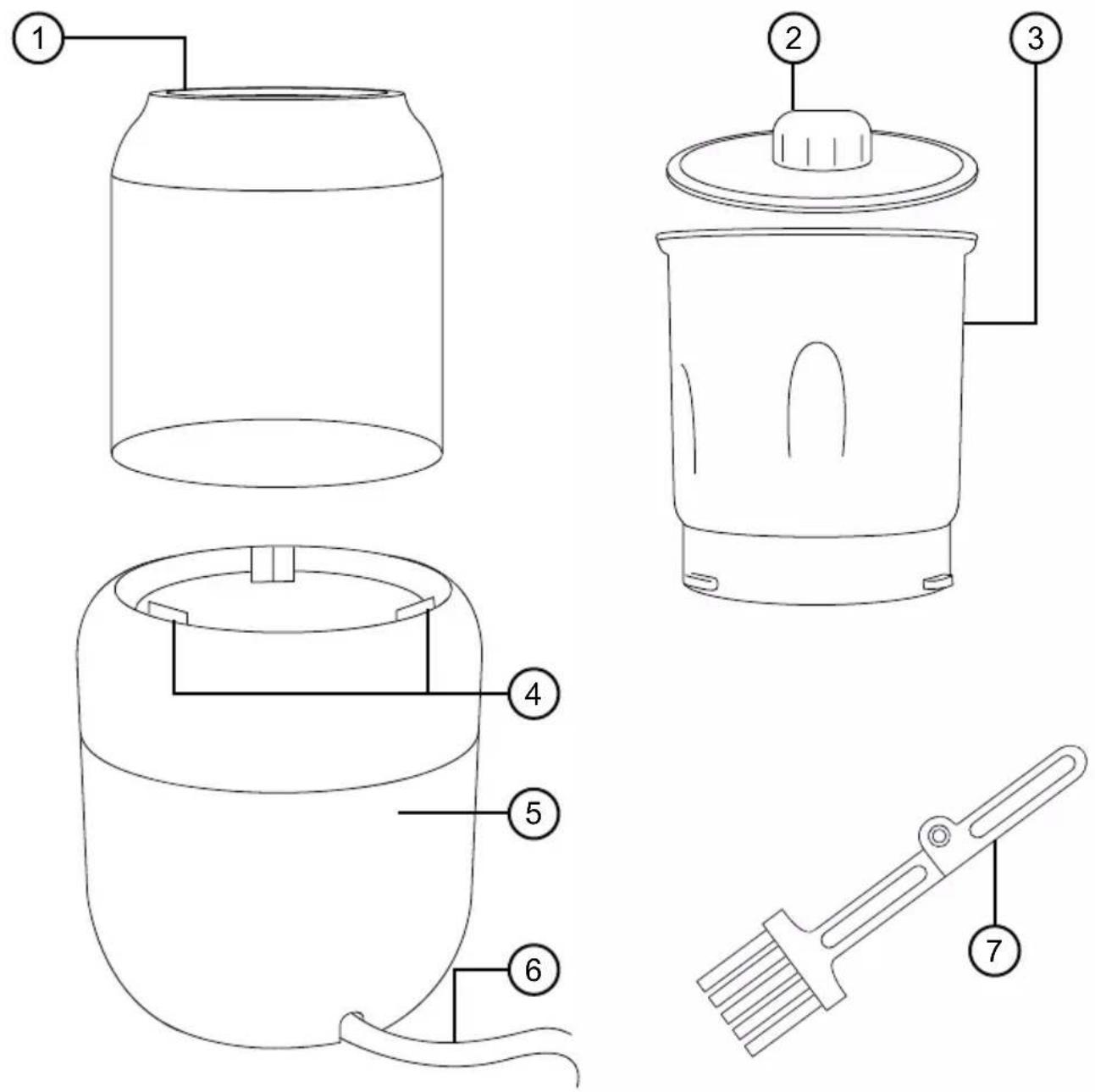 1
2
3
4
5
6
7