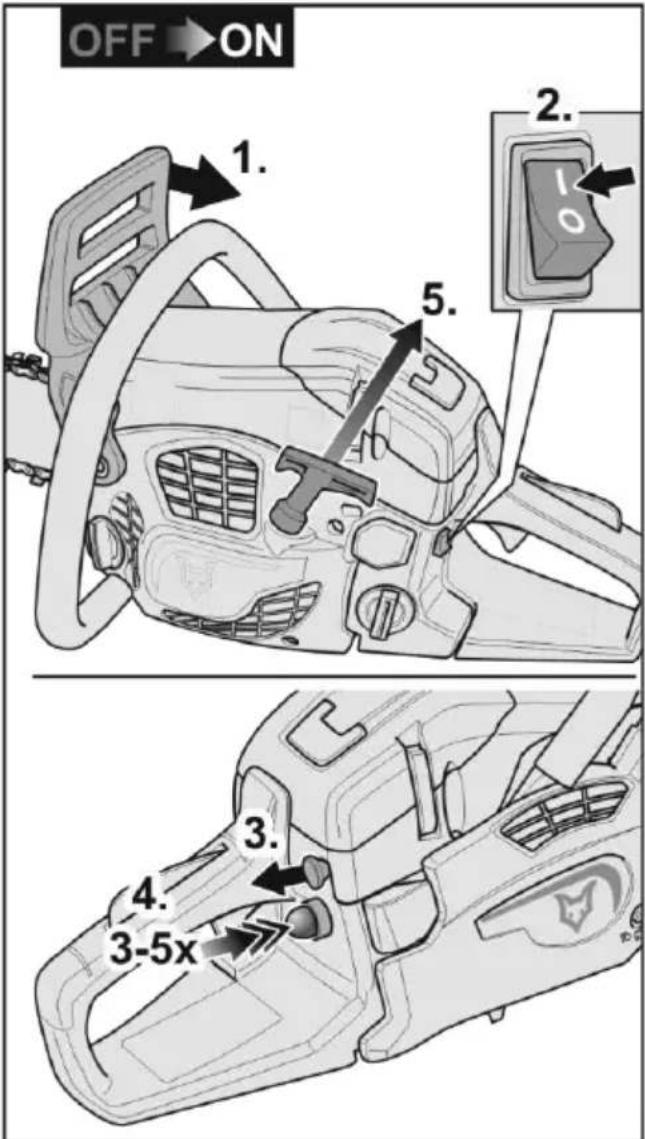 OFF ON

1.

2.

I
O

5.

3.

4.

3-5x