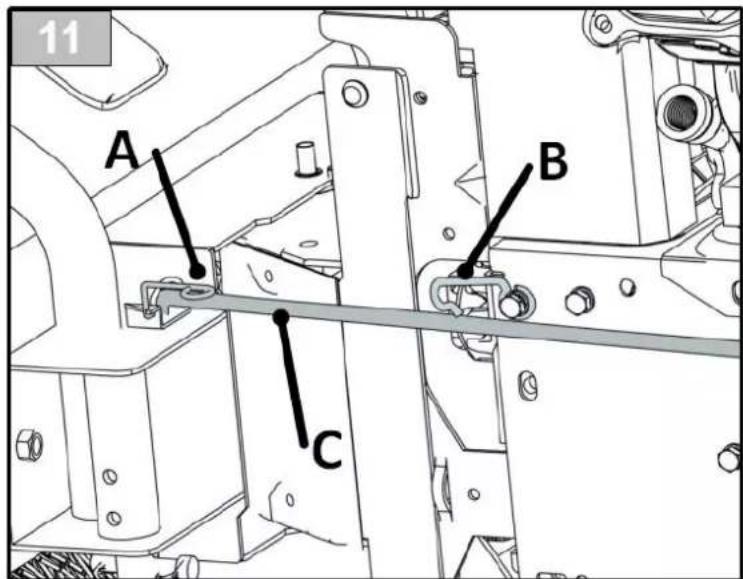 11
A
B
C