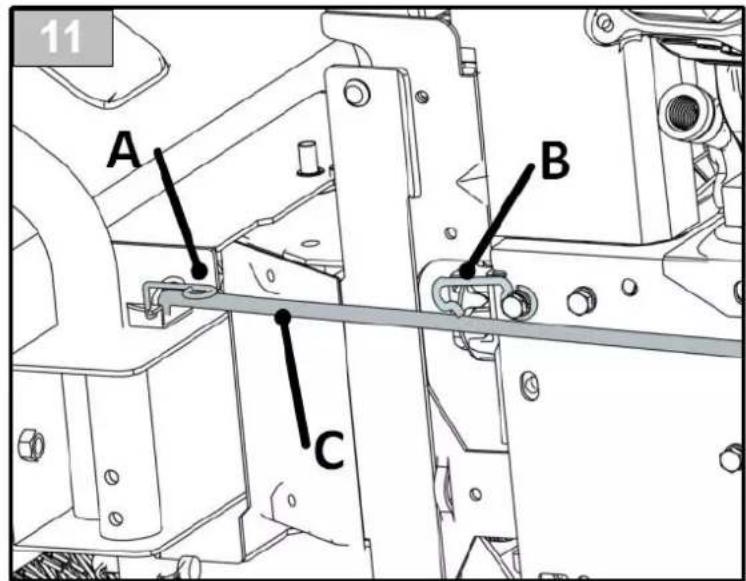 11

A

B

C