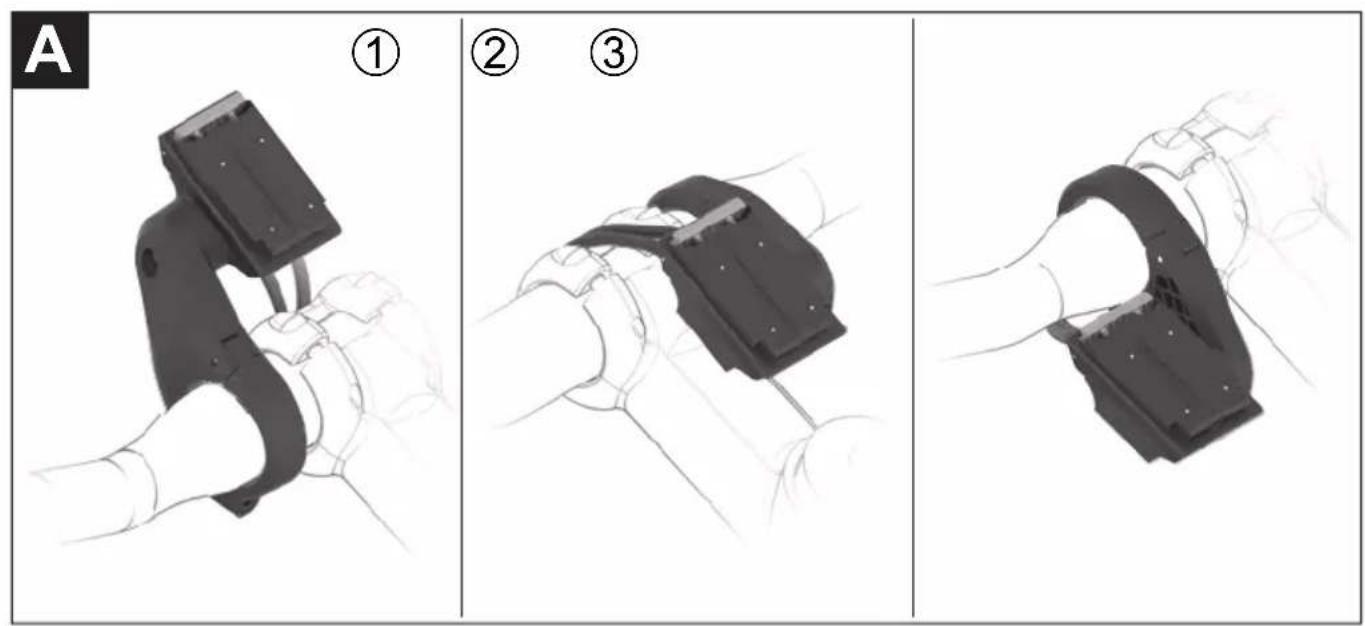 A

①

② ③