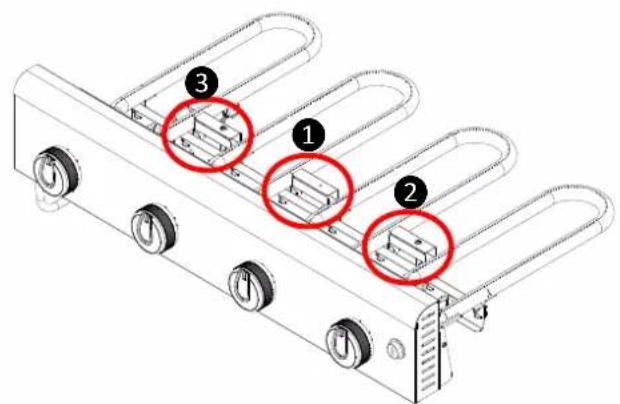 3
1
2