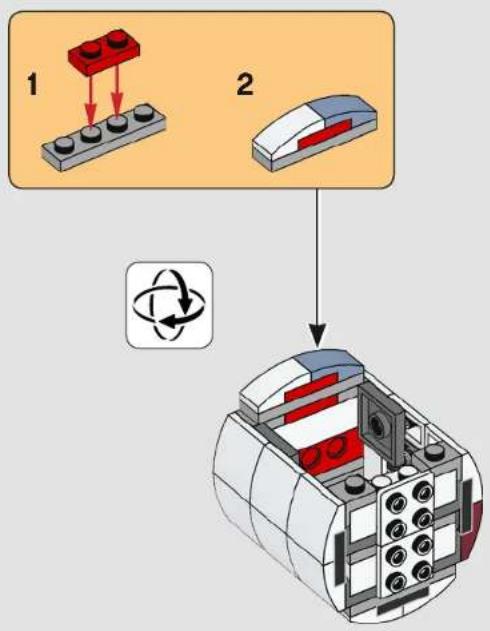 1

2